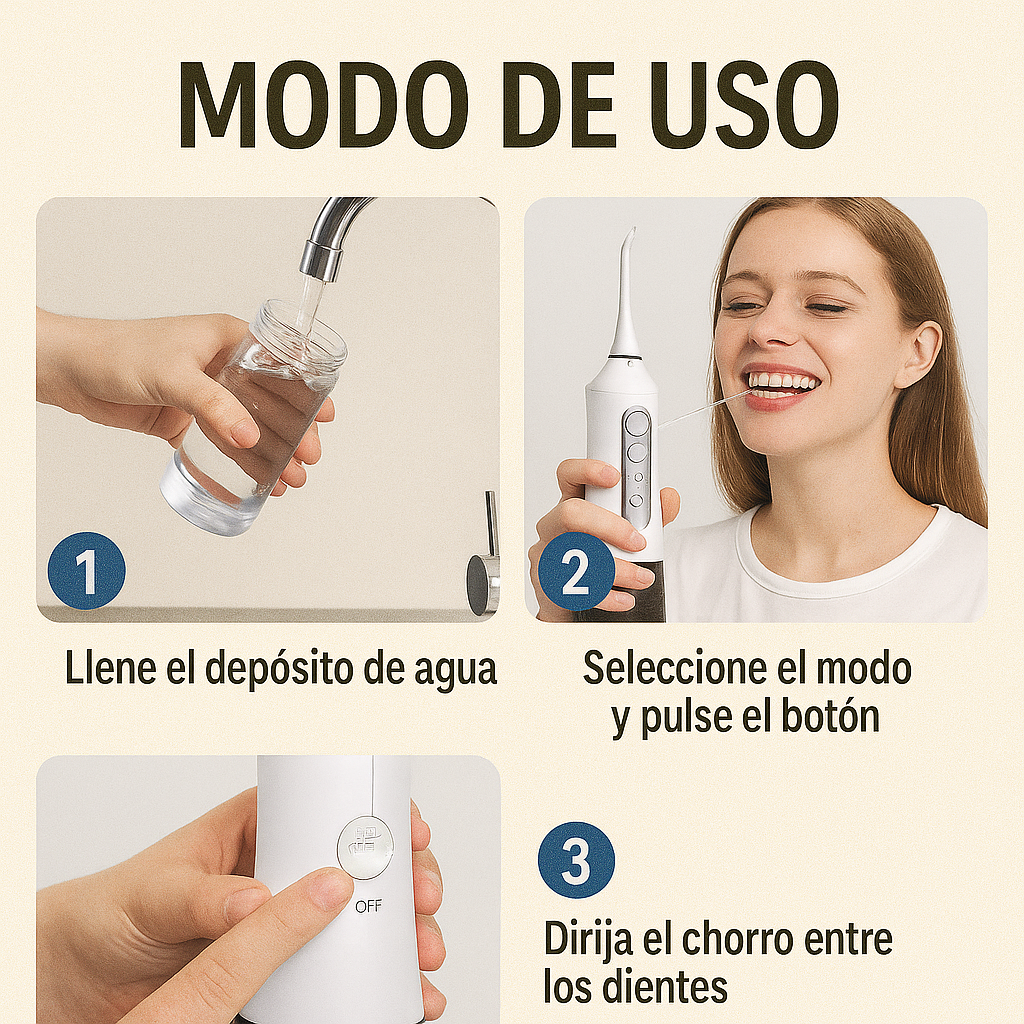 MODO DE USO

1

Llene el depósito de agua

2

Seleccione el modo y pulse el botón

OFF

3

Dirija el chorro entre los dientes